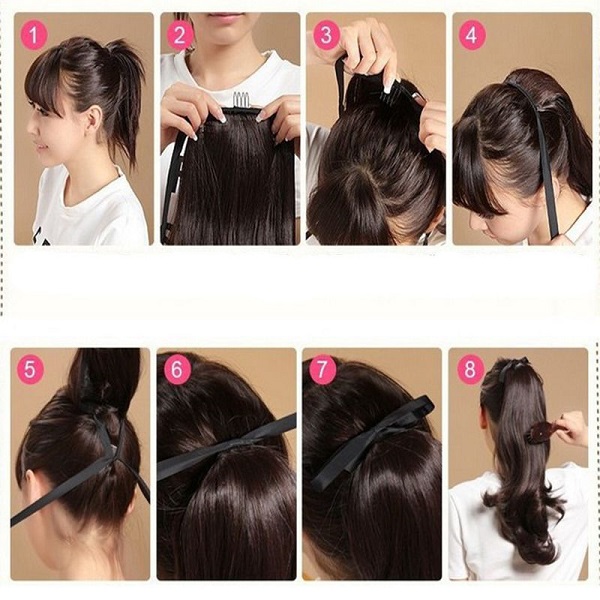 1
2
3
4
5
6
7
8