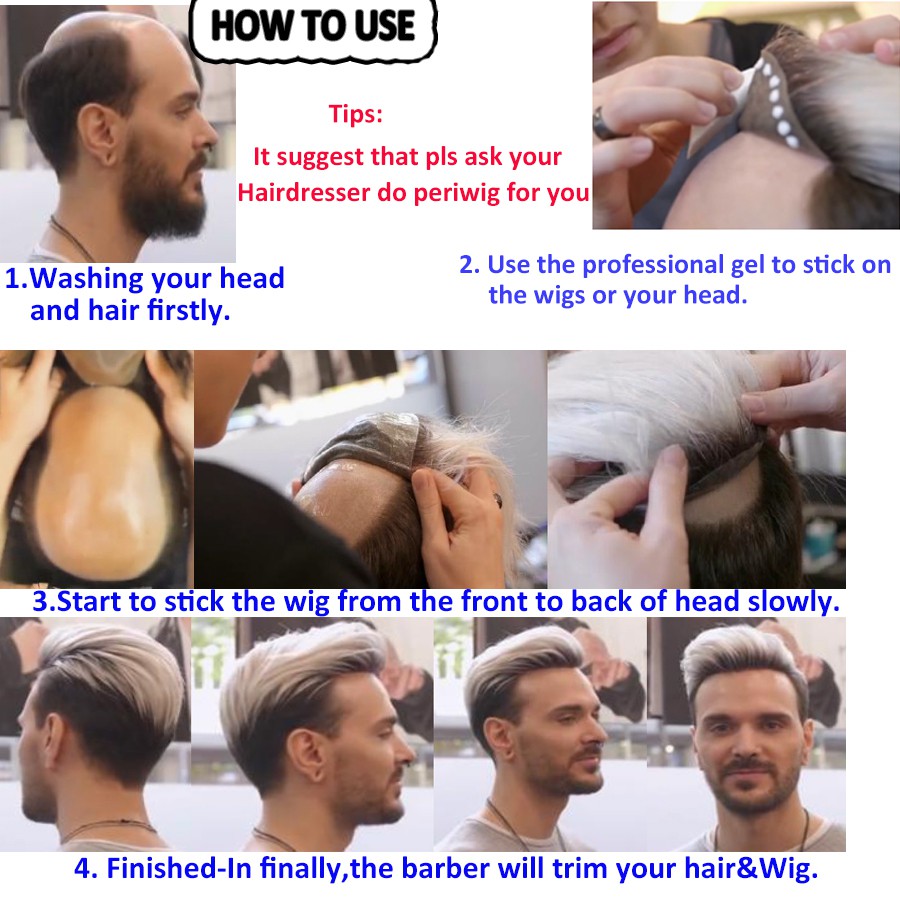 HOW TO USE

Tips:
It suggest that pls ask your Hairdresser do periwig for you

1.Washing your head and hair firstly.

2. Use the professional gel to stick on the wigs or your head.

3.Start to stick the wig from the front to back of head slowly.

4. Finished-In finally,the barber will trim your hair&Wig.