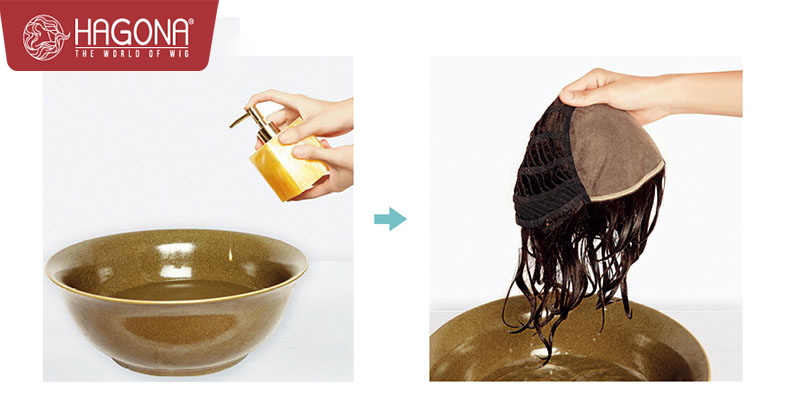 HAGONA®
THE WORLD OF WIG