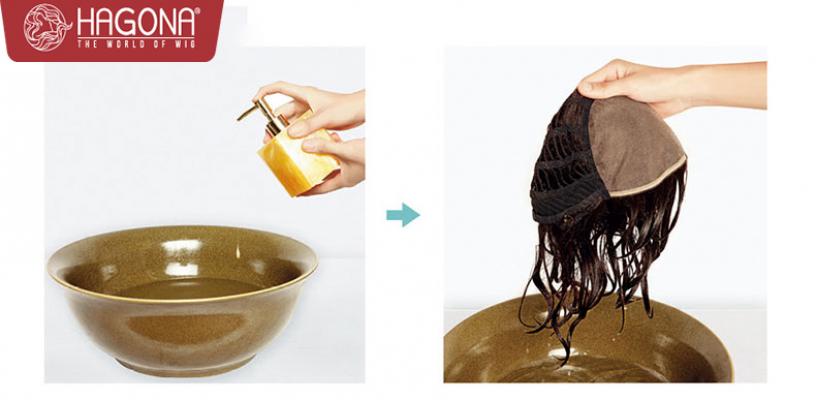 HAGONA®
THE WORLD OF WIG